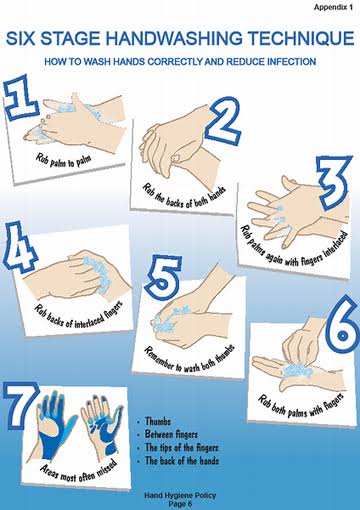 Appendix 1

SIX STAGE HANDWASHING TECHNIQUE

HOW TO WASH HANDS CORRECTLY AND REDUCE INFECTION

1

Rub palm to palm

2

Rub the backs of both hands

3

Rub palms again with fingers interlaced

4

Rub backs of interlaced fingers

5

Remember to wash both thumbs

6

Rub both palms with fingers

7

Areas most often missed

- Thumbs
- Between fingers
- The tips of the fingers
- The back of the hands

Hand Hygiene Policy
Page 6